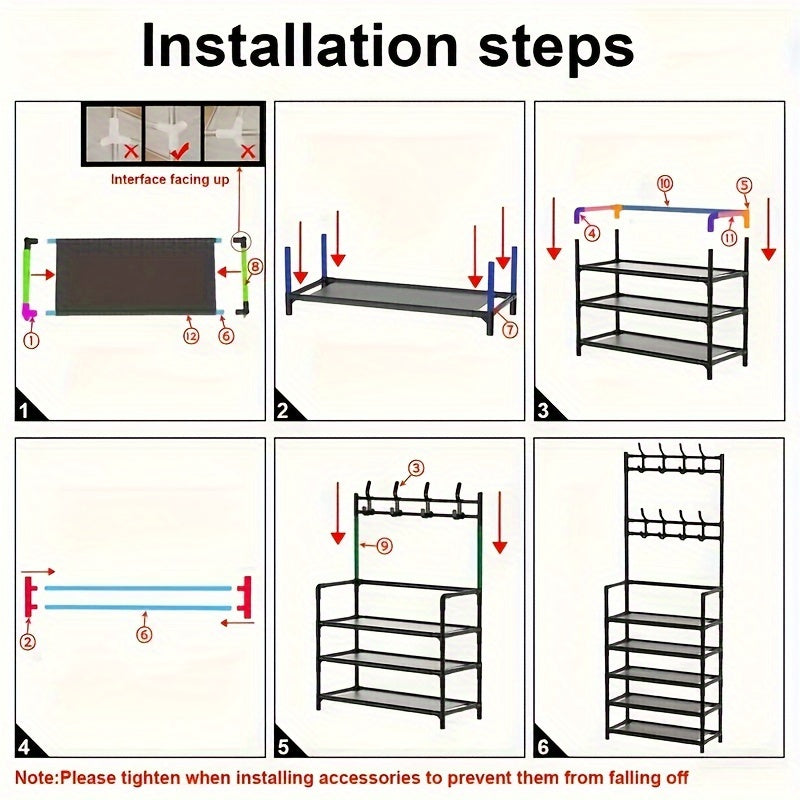 Installation steps

Interface facing up

①
⑫
⑥
⑧

1

⑦

2

⑩
⑤
④
⑪

3

②
⑥

4

③
⑨

5

6

Note:Please tighten when installing accessories to prevent them from falling off